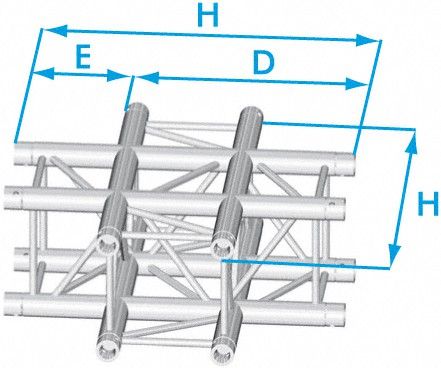 H
E
D
H