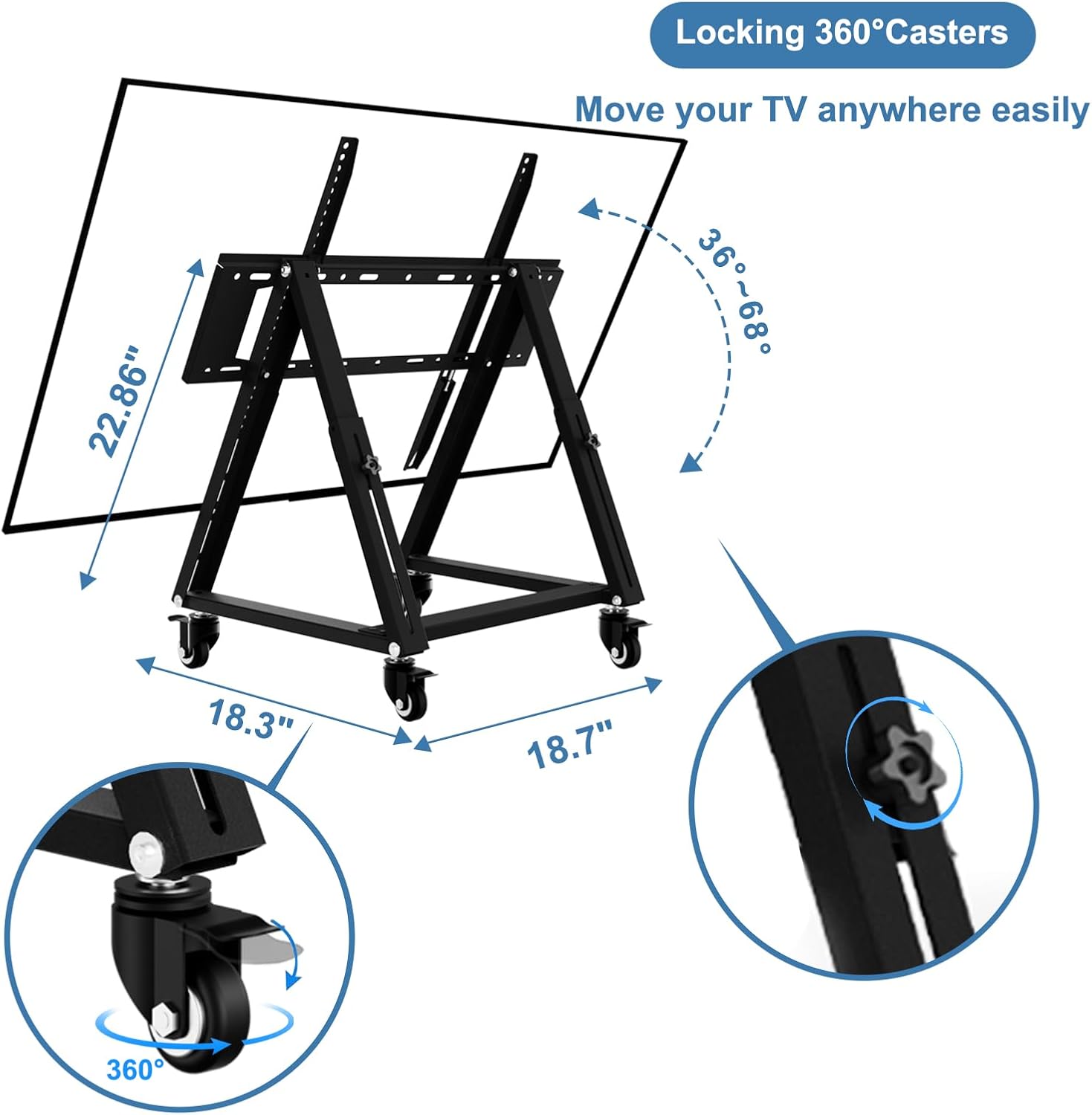 Locking 360°Casters

Move your TV anywhere easily

36°~68°

22.86"

18.3"

18.7"

360°